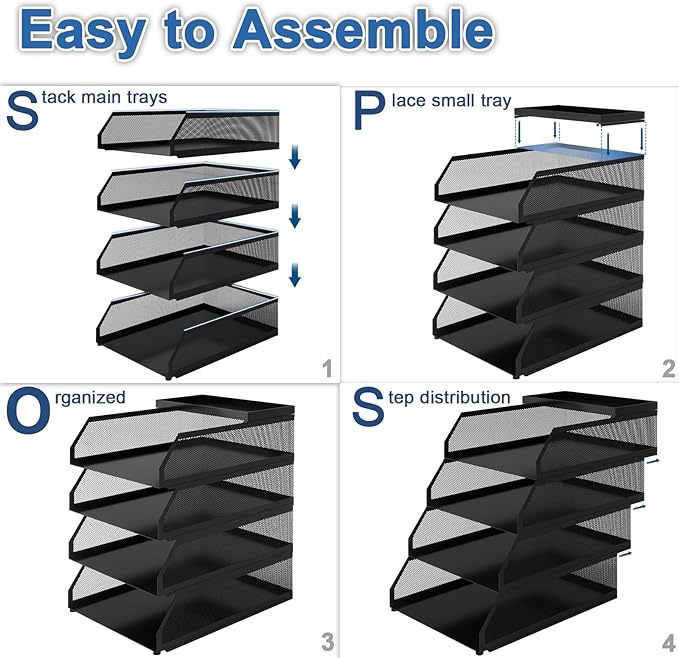 Easy to Assemble

Stack main trays

1

Place small tray

2

Organized

3

Step distribution

4