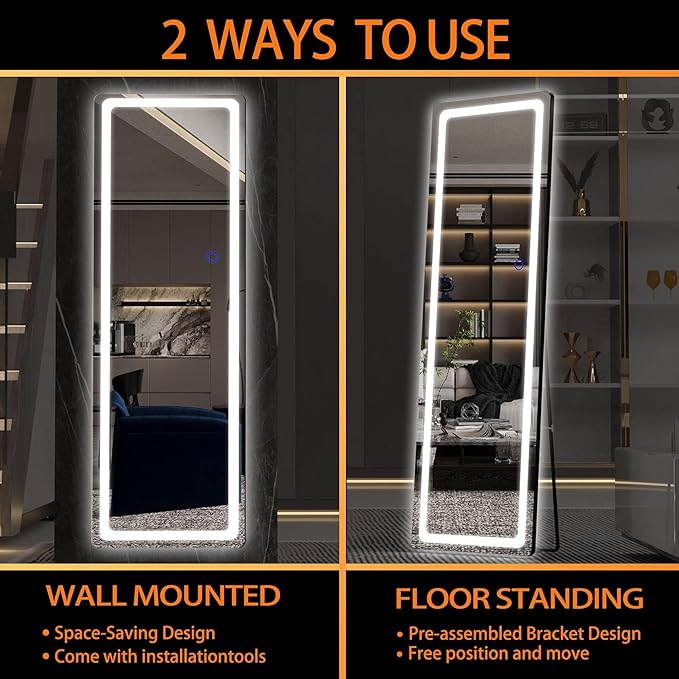 2 WAYS TO USE

WALL MOUNTED

• Space-Saving Design
• Come with installationtools

FLOOR STANDING

• Pre-assembled Bracket Design
• Free position and move