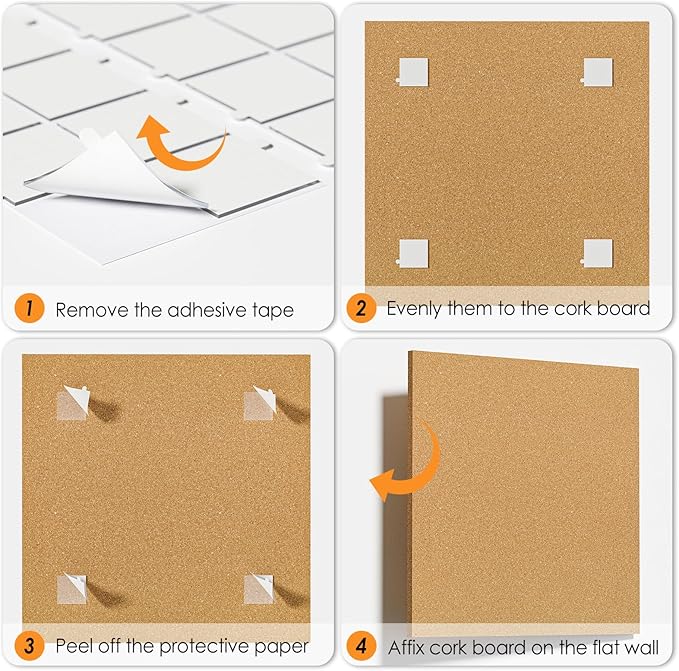 1 Remove the adhesive tape

2 Evenly them to the cork board

3 Peel off the protective paper

4 Affix cork board on the flat wall