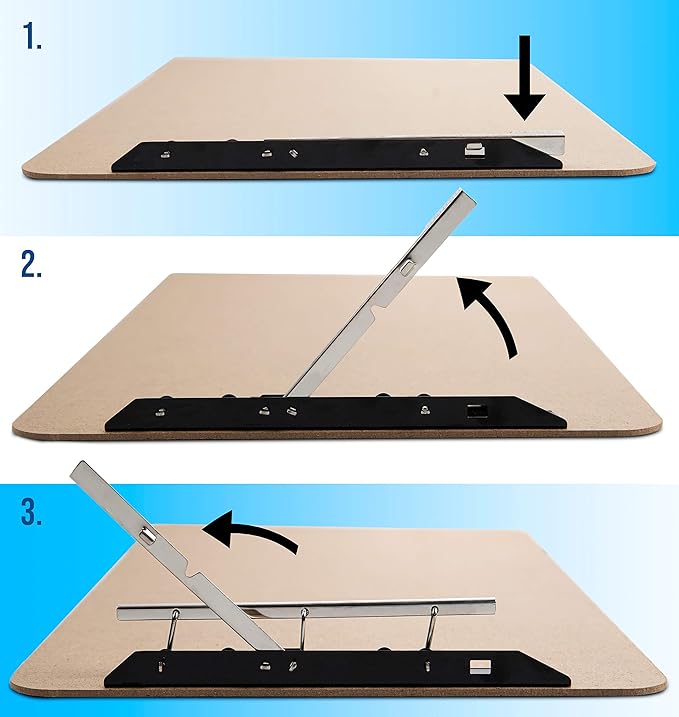 1.

2.

3.