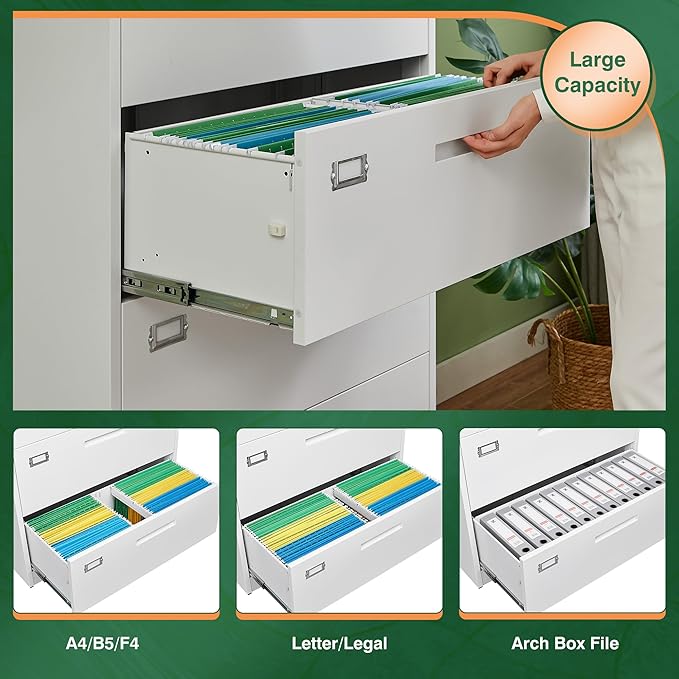 Large Capacity

A4/B5/F4

Letter/Legal

Arch Box File