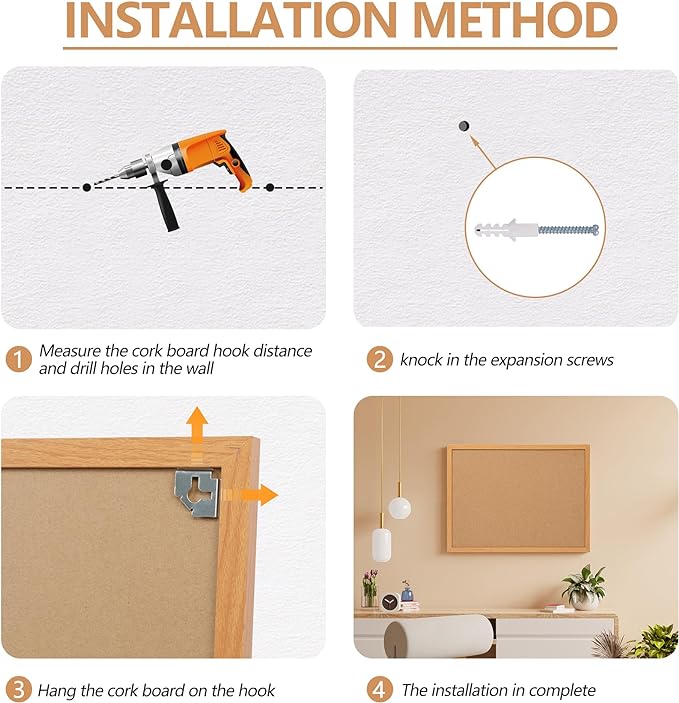 INSTALLATION METHOD

1 Measure the cork board hook distance and drill holes in the wall

2 knock in the expansion screws

3 Hang the cork board on the hook

4 The installation in complete