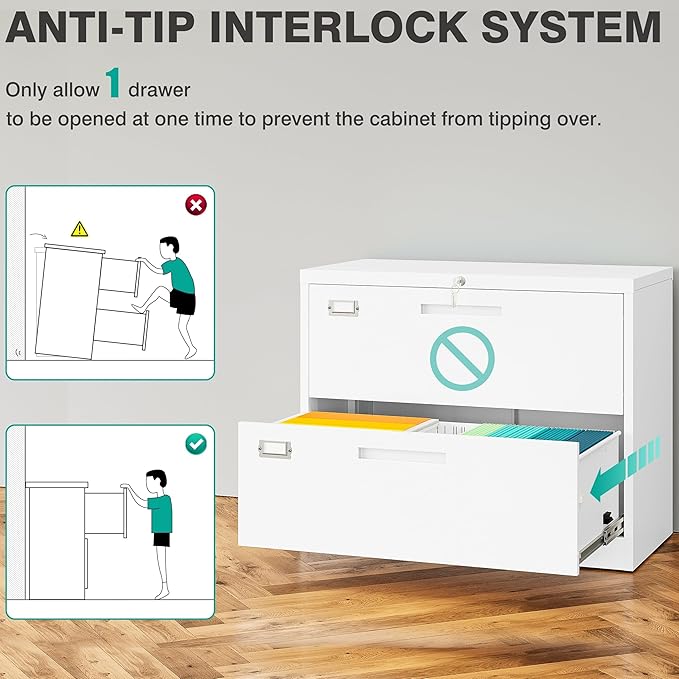 ANTI-TIP INTERLOCK SYSTEM

Only allow 1 drawer to be opened at one time to prevent the cabinet from tipping over.